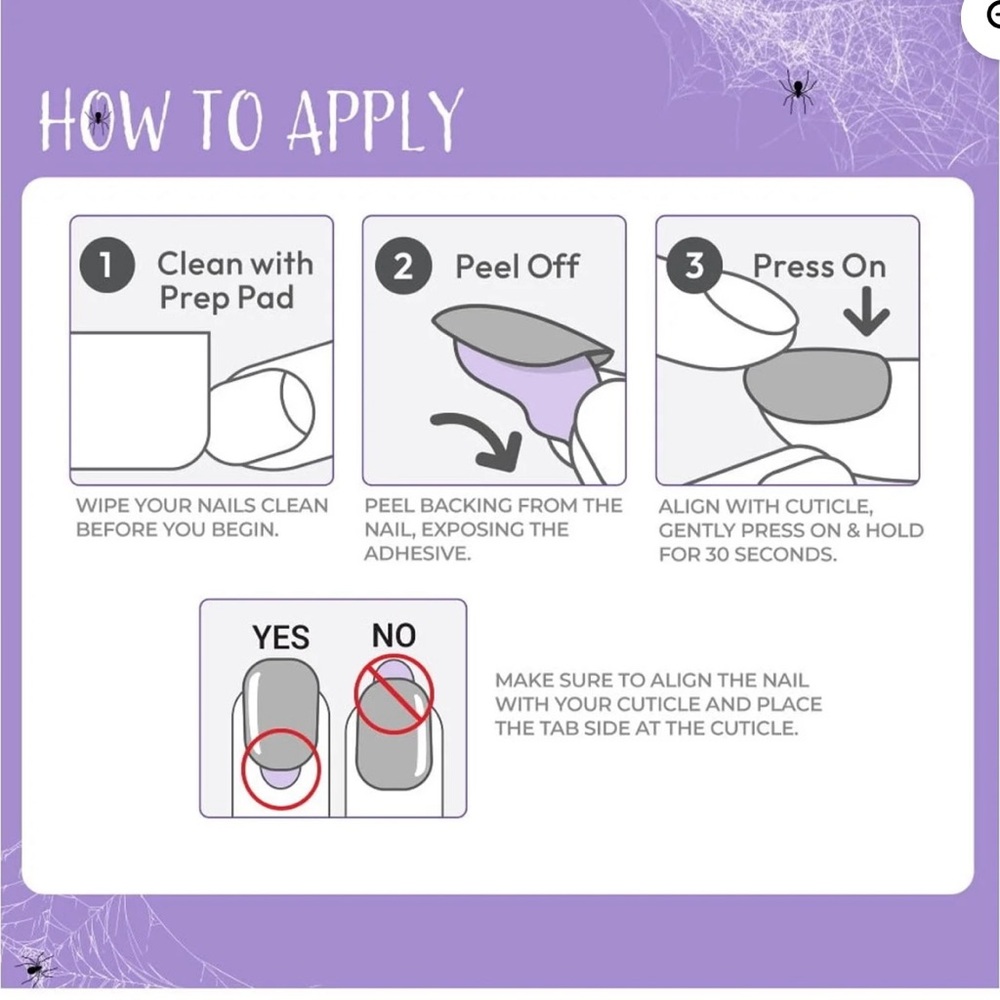 HOW TO APPLY

1 Clean with Prep Pad

WIPE YOUR NAILS CLEAN BEFORE YOU BEGIN.

2 Peel Off

PEEL BACKING FROM THE NAIL, EXPOSING THE ADHESIVE.

3 Press On

ALIGN WITH CUTICLE, GENTLY PRESS ON & HOLD FOR 30 SECONDS.

YES NO

MAKE SURE TO ALIGN THE NAIL WITH YOUR CUTICLE AND PLACE THE TAB SIDE AT THE CUTICLE.